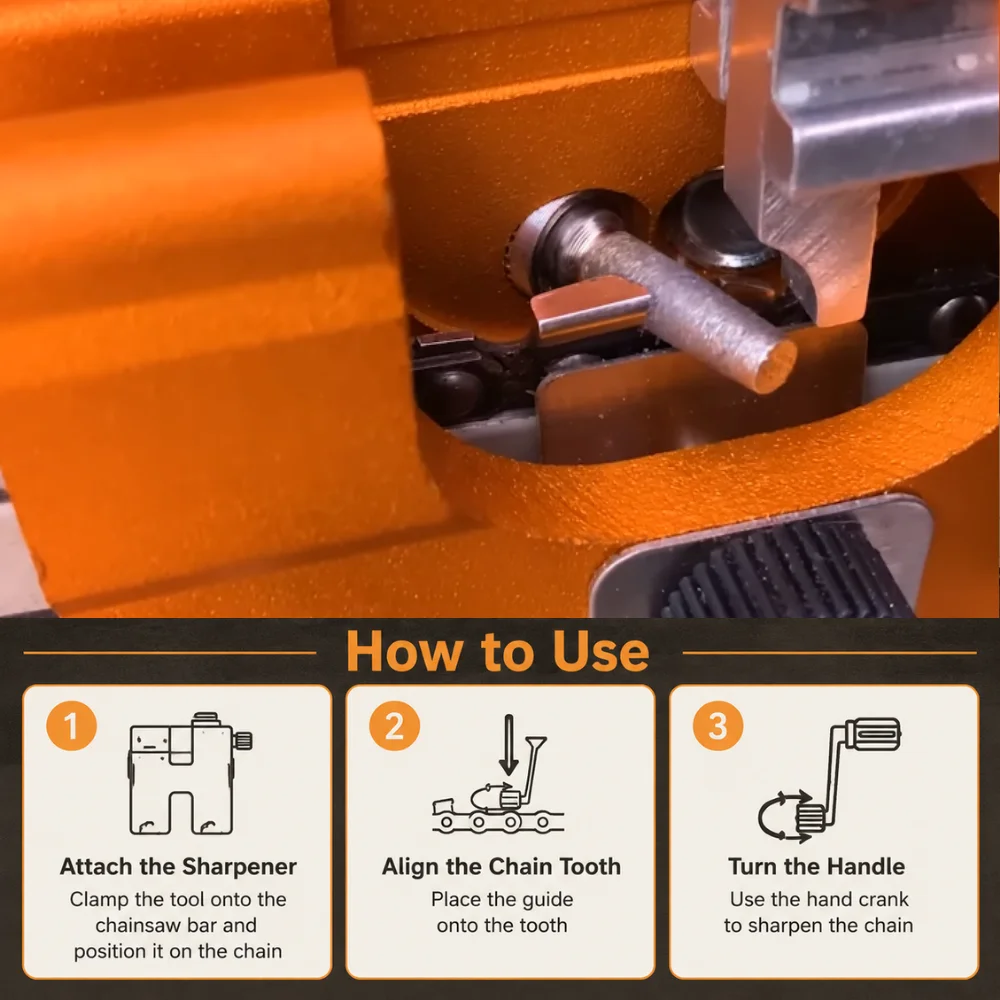 How to Use

1
Attach the Sharpener
Clamp the tool onto the chainsaw bar and position it on the chain

2
Align the Chain Tooth
Place the guide onto the tooth

3
Turn the Handle
Use the hand crank to sharpen the chain